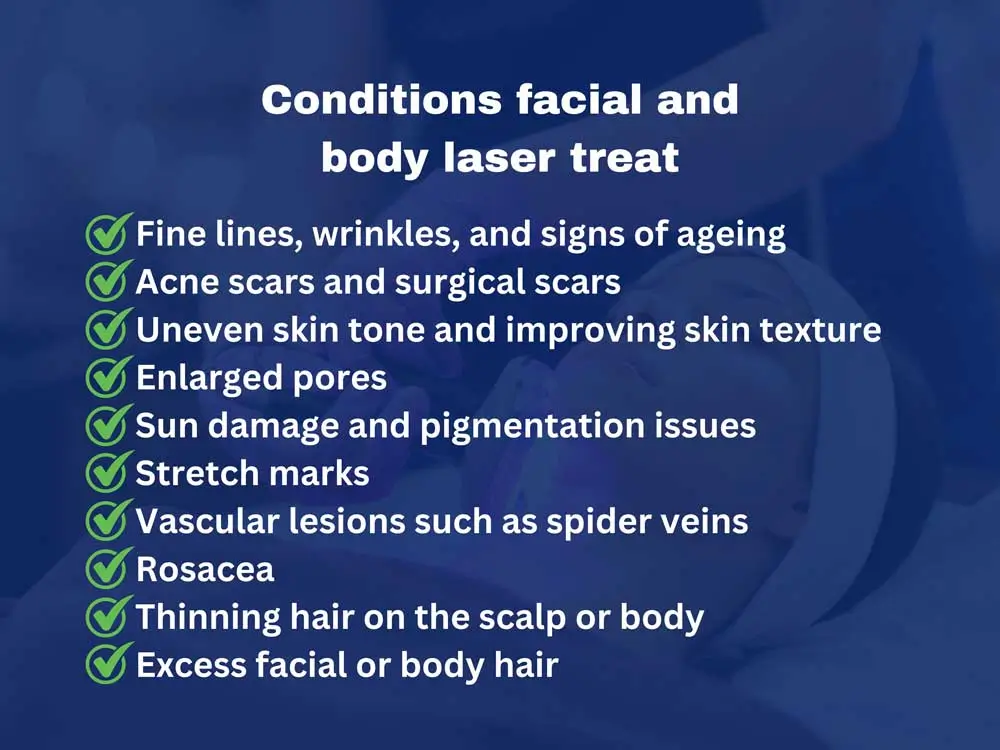 Conditions facial and body laser treat

Fine lines, wrinkles, and signs of ageing
Acne scars and surgical scars
Uneven skin tone and improving skin texture
Enlarged pores
Sun damage and pigmentation issues
Stretch marks
Vascular lesions such as spider veins
Rosacea
Thinning hair on the scalp or body
Excess facial or body hair